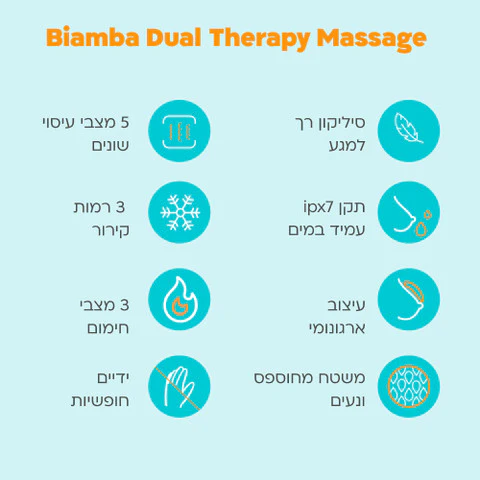 Biamba Dual Therapy Massage

סיליקון רך
למגע

תקן ipx7
עמיד במים

עיצוב
ארגונומי

משטח מחוספס
ונעים

5 מצבי עיסוי
שונים

3 רמות
קירור

3 מצבי
חימום

ידיים
חופשיות